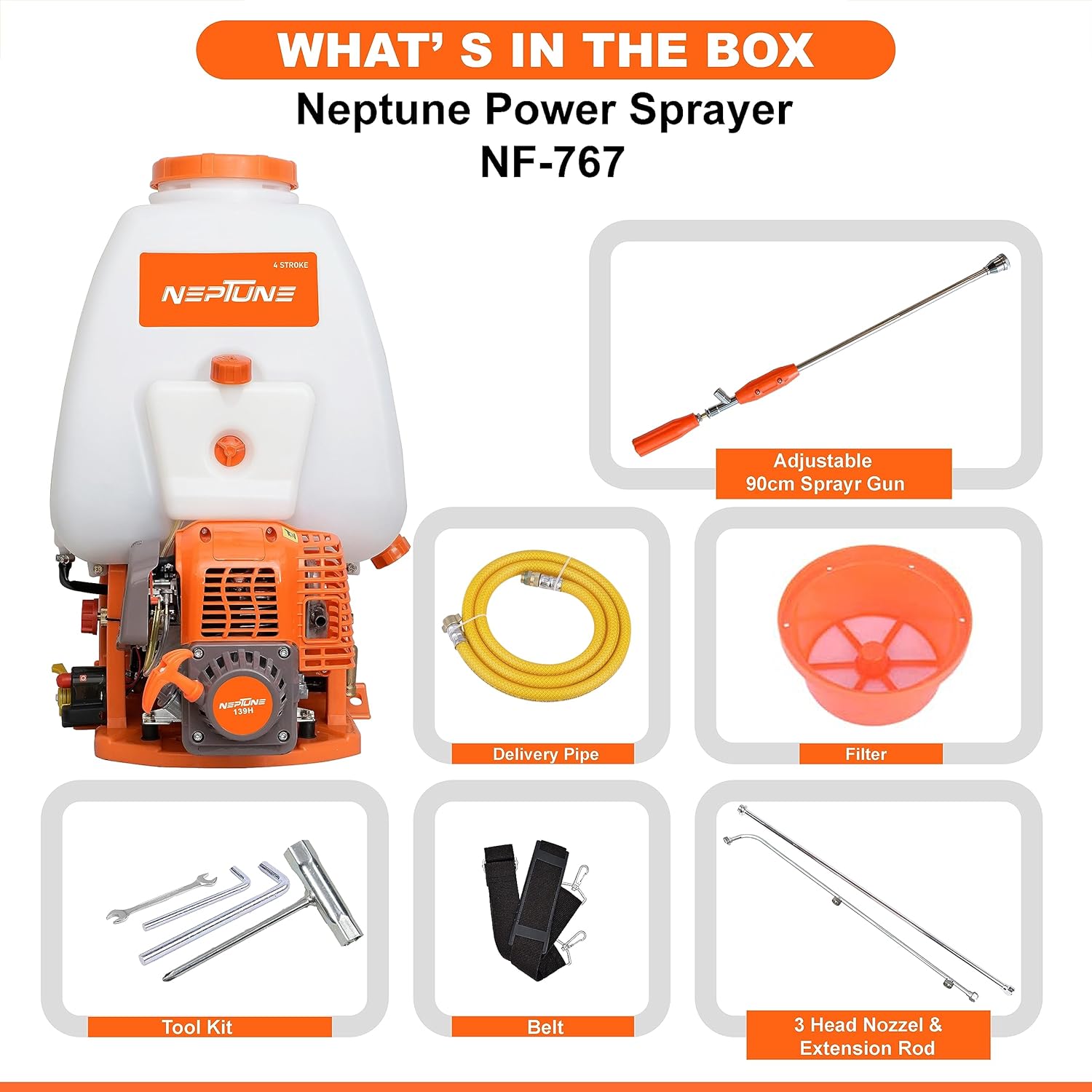 WHAT' S IN THE BOX

Neptune Power Sprayer
NF-767

4 STROKE
NEPTUNE

NEPTUNE
139H

Adjustable
90cm Sprayr Gun

Delivery Pipe

Filter

Tool Kit

Belt

3 Head Nozzel &
Extension Rod